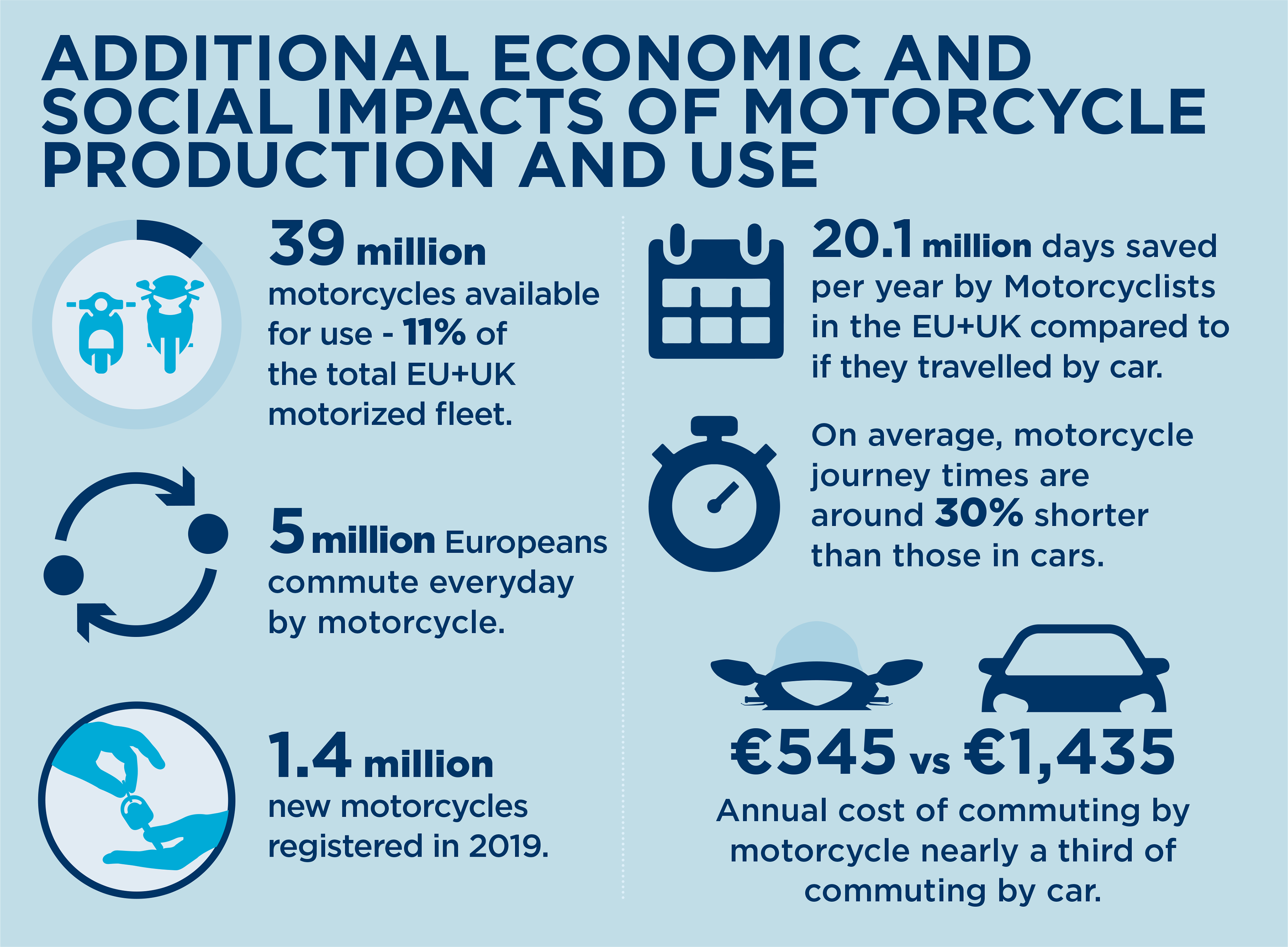 ADDITIONAL ECONOMIC AND SOCIAL IMPACTS OF MOTORCYCLE PRODUCTION AND USE

39 million motorcycles available for use - 11% of the total EU+UK motorized fleet.

5 million Europeans commute everyday by motorcycle.

1.4 million new motorcycles registered in 2019.

20.1 million days saved per year by Motorcyclists in the EU+UK compared to if they travelled by car.

On average, motorcycle journey times are around 30% shorter than those in cars.

€545 vs €1,435

Annual cost of commuting by motorcycle nearly a third of commuting by car.